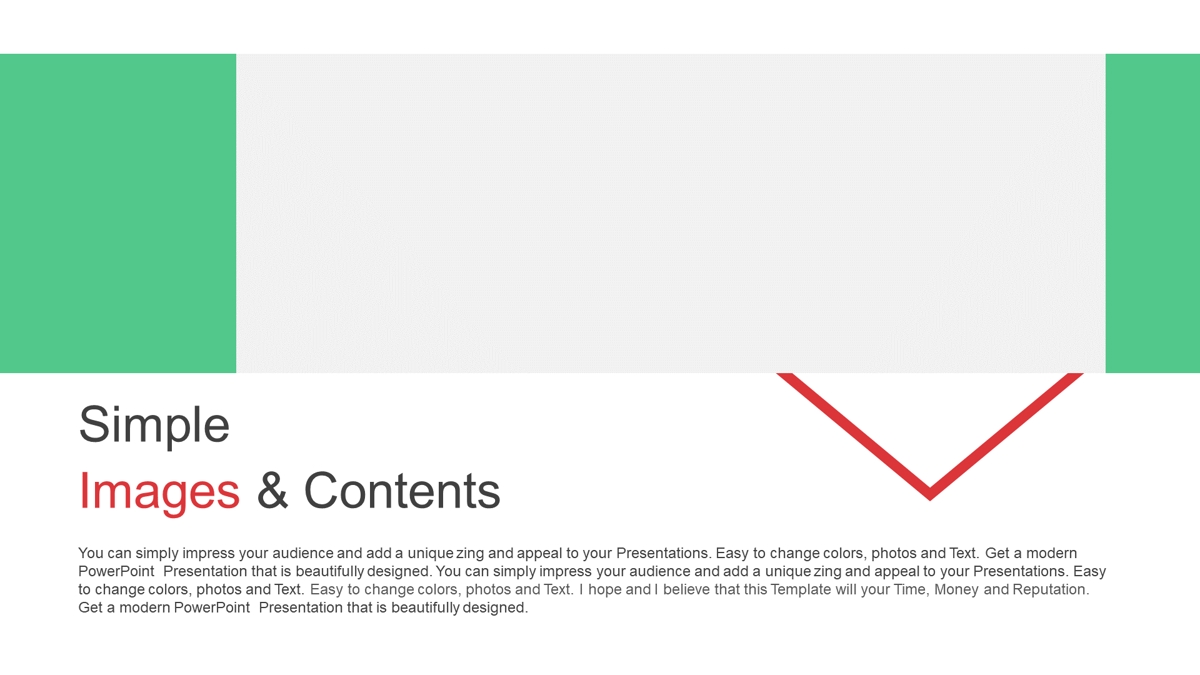 Simple

Images & Contents

You can simply impress your audience and add a unique zing and appeal to your Presentations. Easy to change colors, photos and Text. Get a modern PowerPoint Presentation that is beautifully designed. You can simply impress your audience and add a unique zing and appeal to your Presentations. Easy to change colors, photos and Text. Easy to change colors, photos and Text. I hope and I believe that this Template will your Time, Money and Reputation. Get a modern PowerPoint Presentation that is beautifully designed.