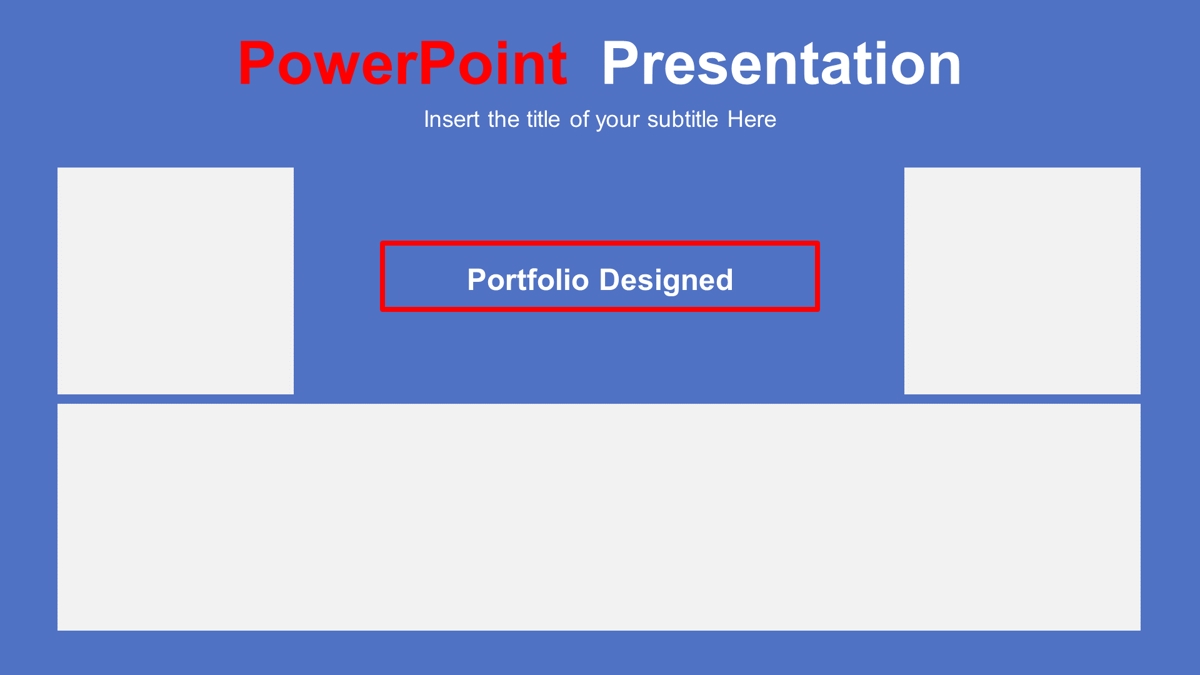 PowerPoint Presentation

Insert the title of your subtitle Here

Portfolio Designed