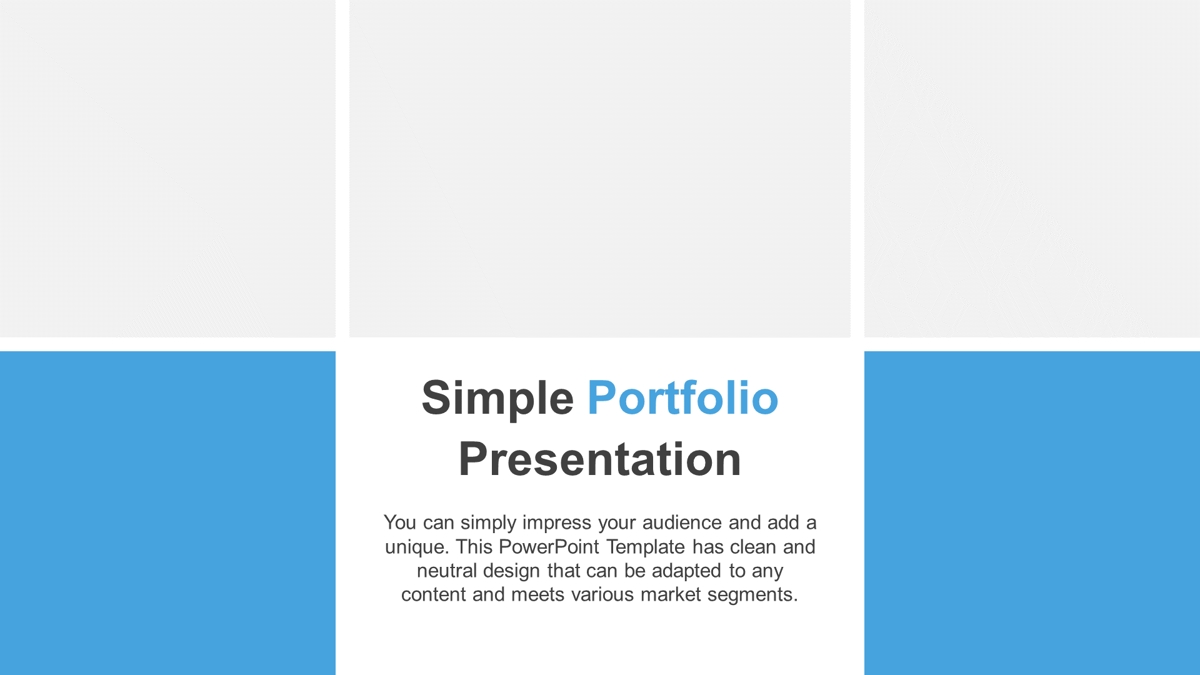 Simple Portfolio Presentation

You can simply impress your audience and add a unique. This PowerPoint Template has clean and neutral design that can be adapted to any content and meets various market segments.