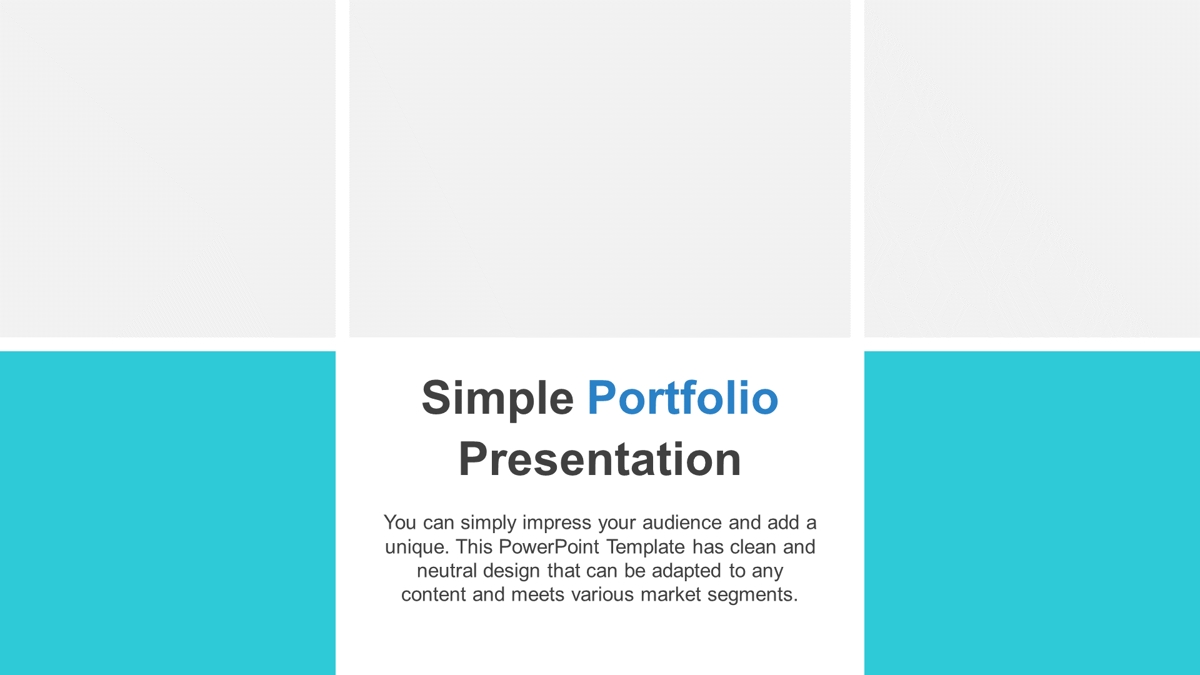 Simple Portfolio Presentation

You can simply impress your audience and add a unique. This PowerPoint Template has clean and neutral design that can be adapted to any content and meets various market segments.