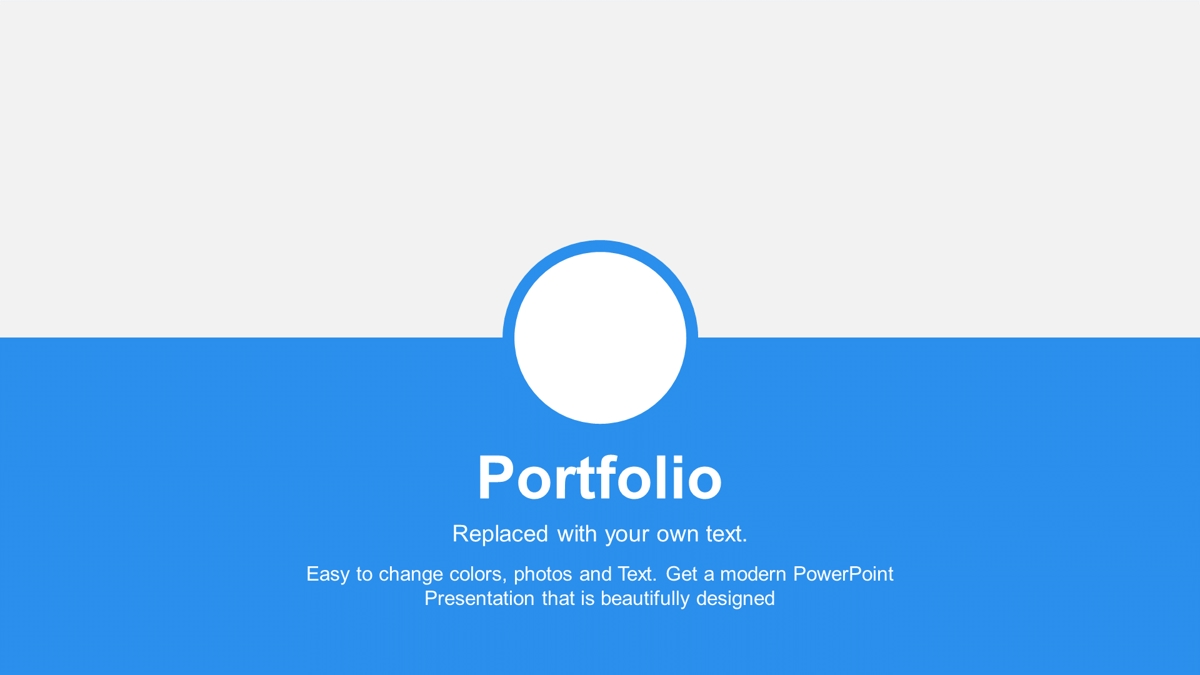 Portfolio

Replaced with your own text.

Easy to change colors, photos and Text. Get a modern PowerPoint Presentation that is beautifully designed