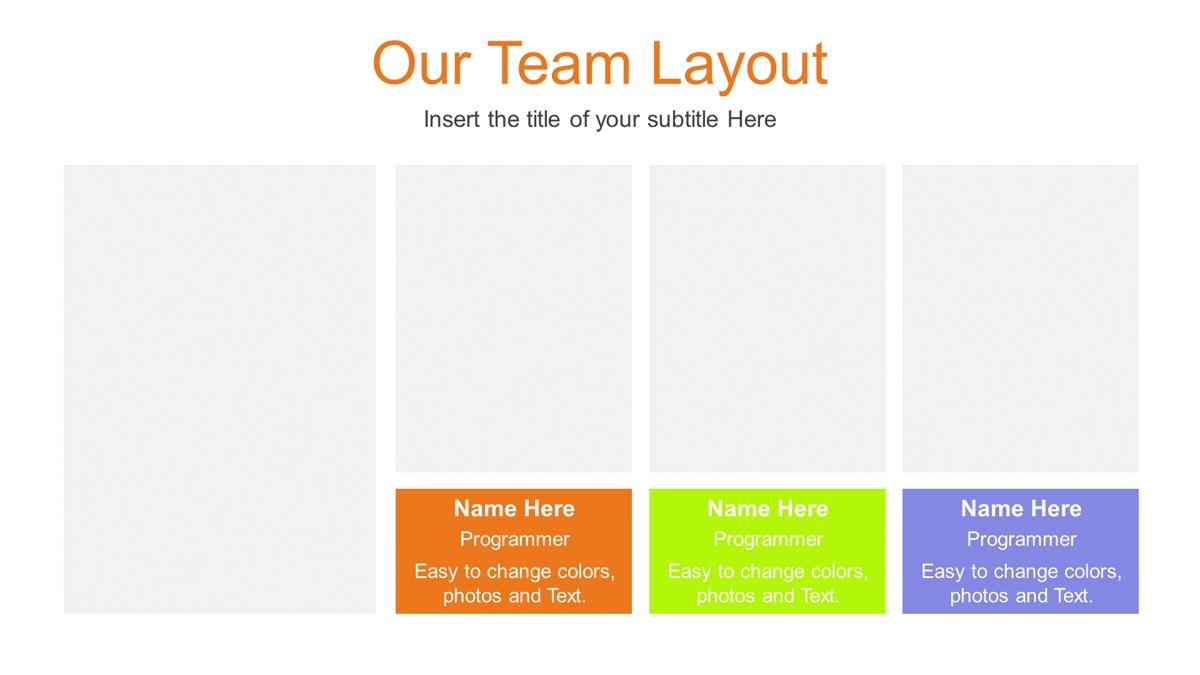 Our Team Layout

Insert the title of your subtitle Here

Name Here

Programmer

Easy to change colors, photos and Text.

Name Here

Programmer

Easy to change colors, photos and Text.

Name Here

Programmer

Easy to change colors, photos and Text.